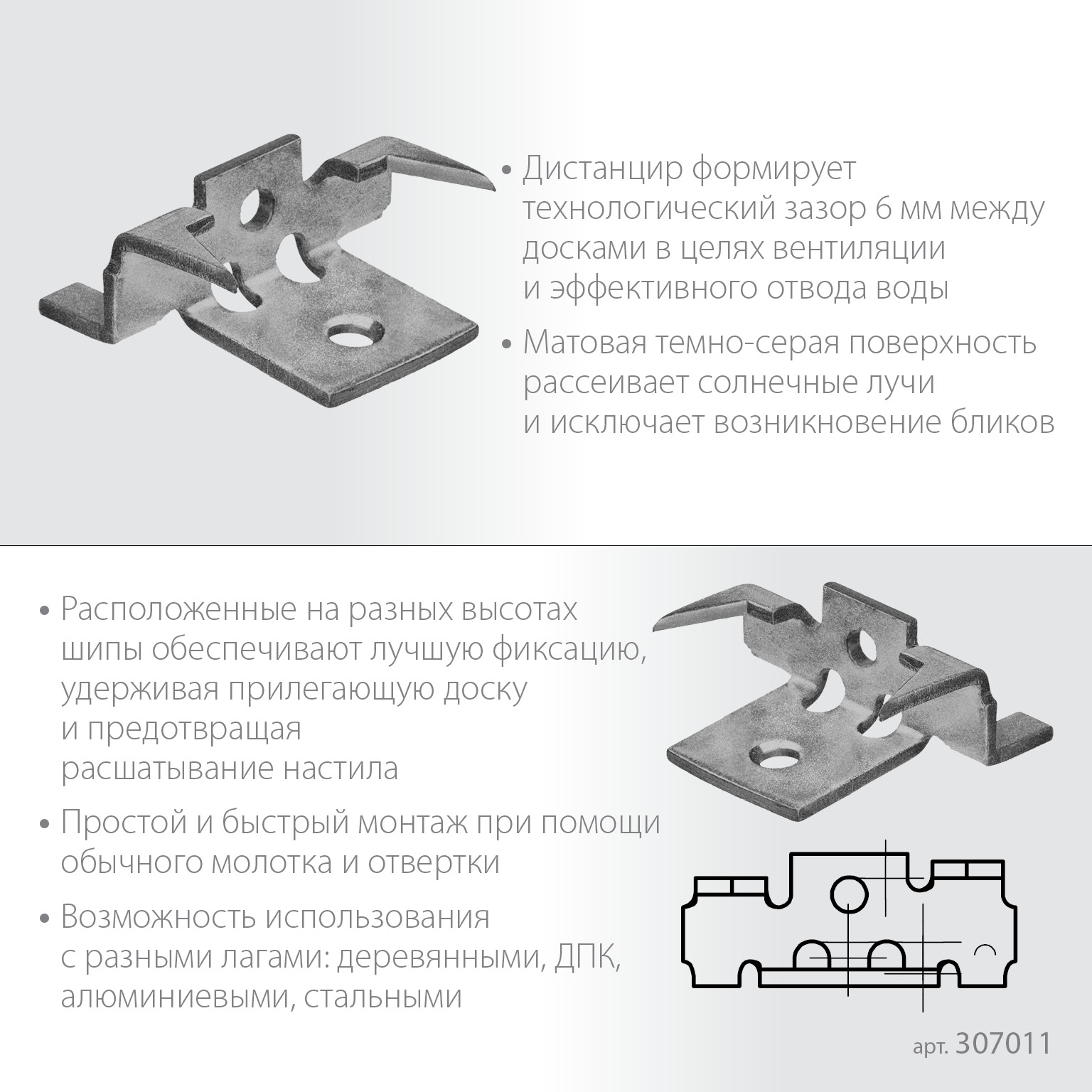 • Дистанцир формирует технологический зазор 6 мм между досками в целях вентиляции и эффективного отвода воды

• Матовая темно-серая поверхность рассеивает солнечные лучи и исключает возникновение бликов

• Расположенные на разных высотах шипы обеспечивают лучшую фиксацию, удерживая прилегающую доску и предотвращая расшатывание настила

• Простой и быстрый монтаж при помощи обычного молотка и отвертки

• Возможность использования с разными лагами: деревянными, ДПК, алюминиевыми, стальными

арт. 307011