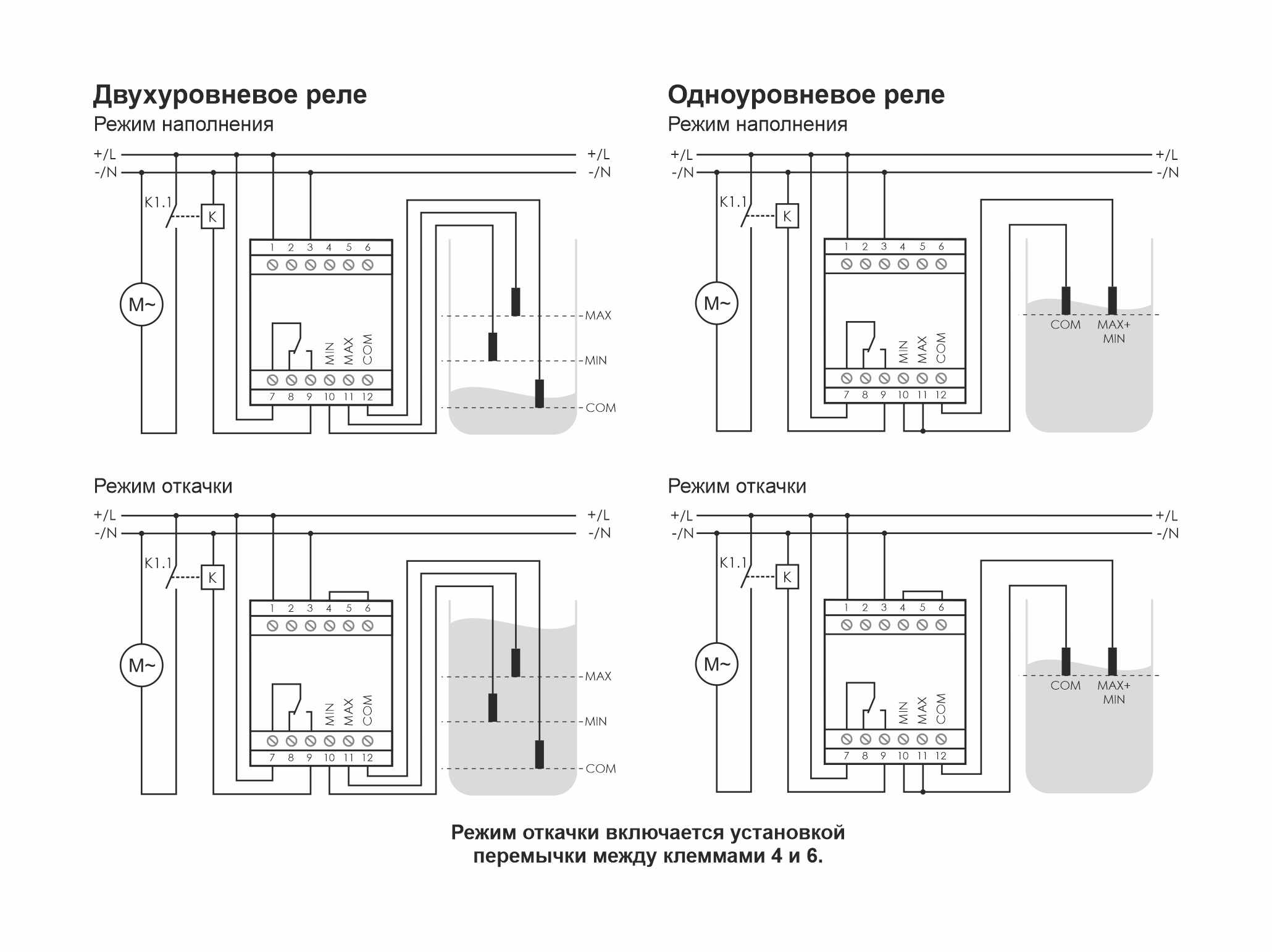 Двухуровневое реле

Режим наполнения

+/L +/L
-/N -/N
K1.1 K
M~
1 2 3 4 5 6
MIN MAX COM
7 8 9 10 11 12
MAX
MIN
COM

Режим откачки

+/L +/L
-/N -/N
K1.1 K
M~
1 2 3 4 5 6
MIN MAX COM
7 8 9 10 11 12
MAX
MIN
COM

Одноуровневое реле

Режим наполнения

+/L +/L
-/N -/N
K1.1 K
M~
1 2 3 4 5 6
MIN MAX COM
7 8 9 10 11 12
COM
MAX+ MIN

Режим откачки

+/L +/L
-/N -/N
K1.1 K
M~
1 2 3 4 5 6
MIN MAX COM
7 8 9 10 11 12
COM
MAX+ MIN

Режим откачки включается установкой перемычки между клеммами 4 и 6.